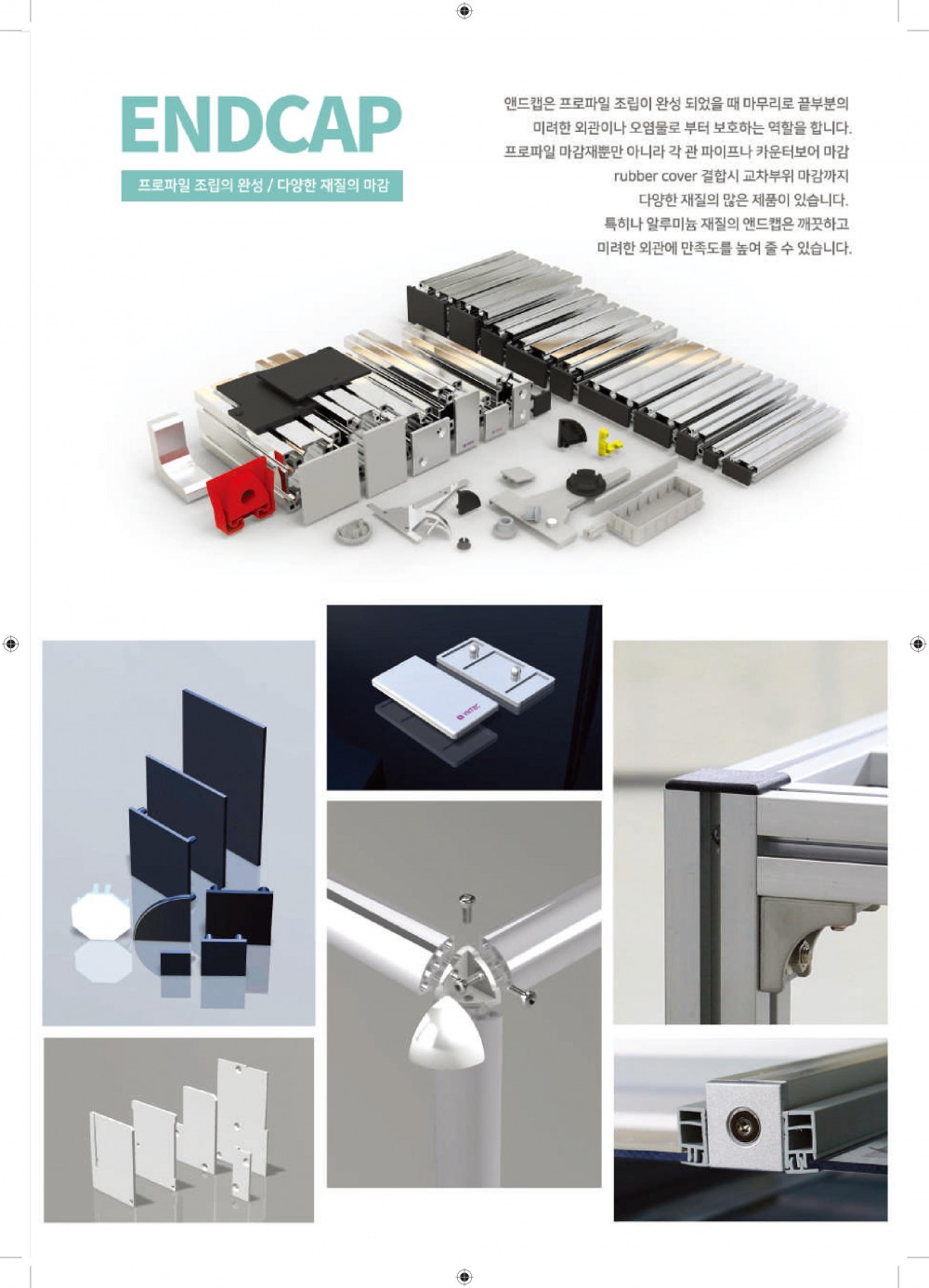 ENDCAP

프로파일 조립의 완성 / 다양한 재질의 마감

앤드캡은 프로파일 조립이 완성 되었을 때 마무리로 끝부분의 미려한 외관이나 오염물로 부터 보호하는 역할을 합니다. 프로파일 마감재뿐만 아니라 각 관 파이프나 카운터보어 마감 rubber cover 결합시 교차부위 마감까지 다양한 재질의 많은 제품이 있습니다. 특히나 알루미늄 재질의 앤드캡은 깨끗하고 미려한 외관에 만족도를 높여 줄 수 있습니다.